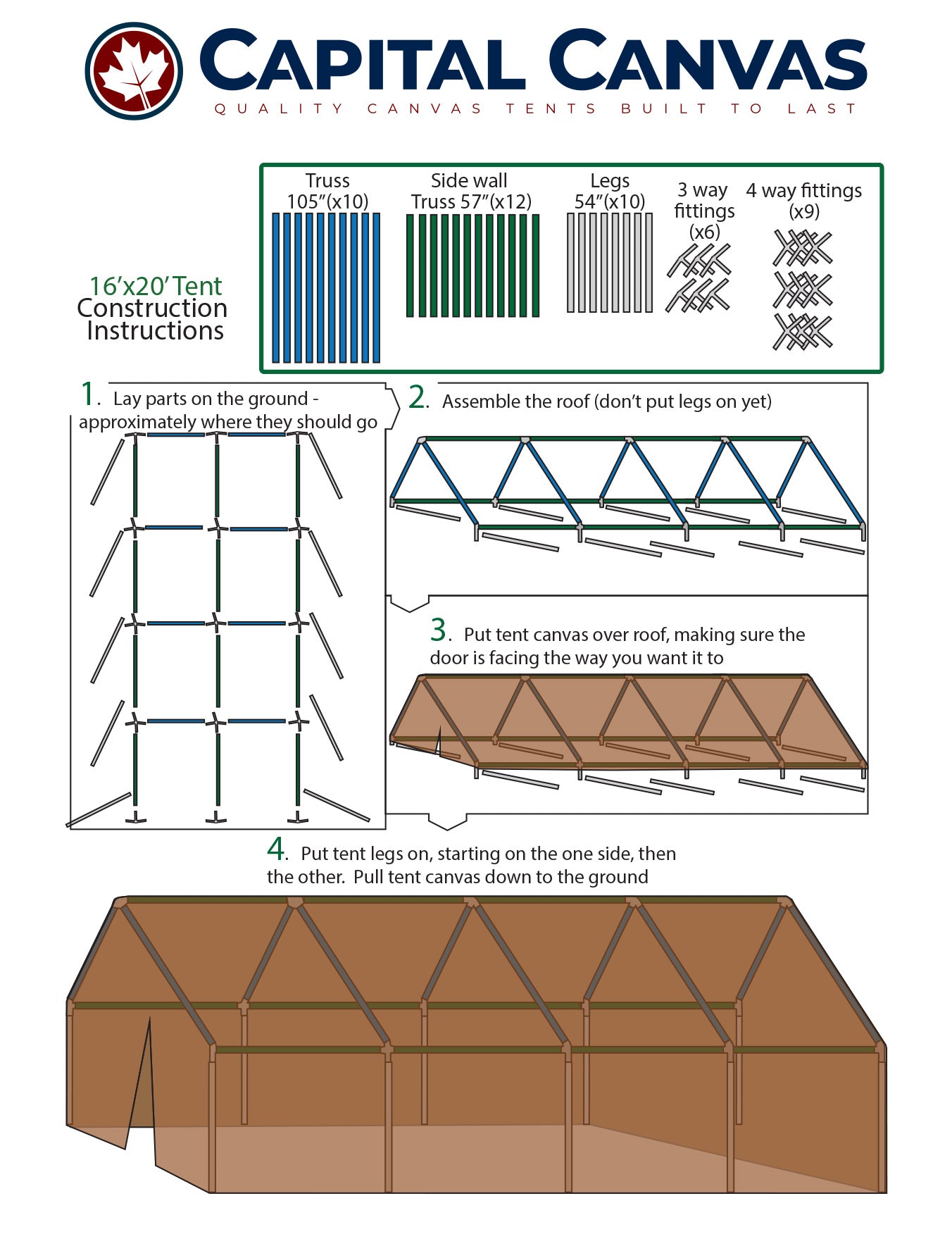 CAPITAL CANVAS
QUALITY CANVAS TENTS BUILT TO LAST

16'x20' Tent
Construction
Instructions

Truss 105"(x10)

Side wall Truss 57"(x12)

Legs 54"(x10)

3 way fittings (x6)

4 way fittings (x9)

1. Lay parts on the ground - approximately where they should go

2. Assemble the roof (don't put legs on yet)

3. Put tent canvas over roof, making sure the door is facing the way you want it to

4. Put tent legs on, starting on the one side, then the other. Pull tent canvas down to the ground